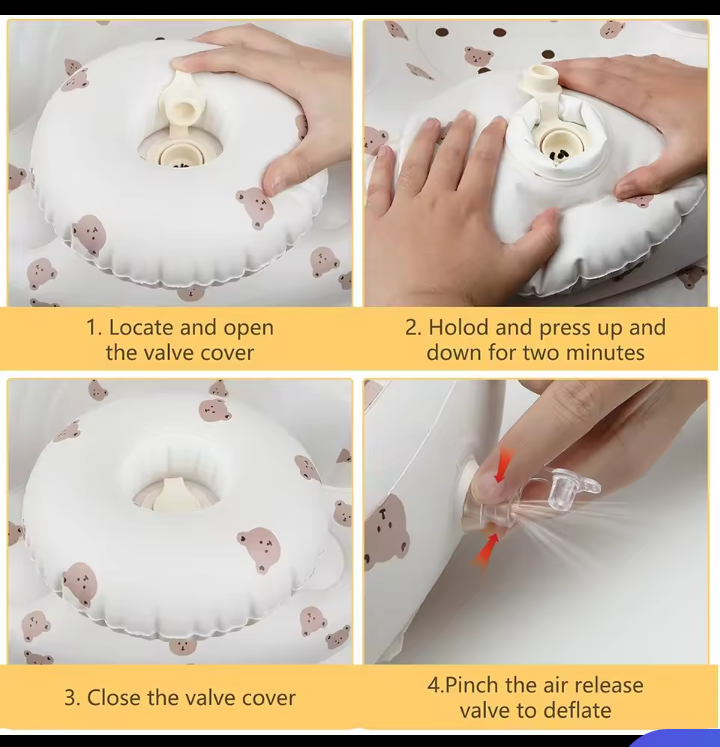 1. Locate and open the valve cover

2. Holod and press up and down for two minutes

3. Close the valve cover

4.Pinch the air release valve to deflate